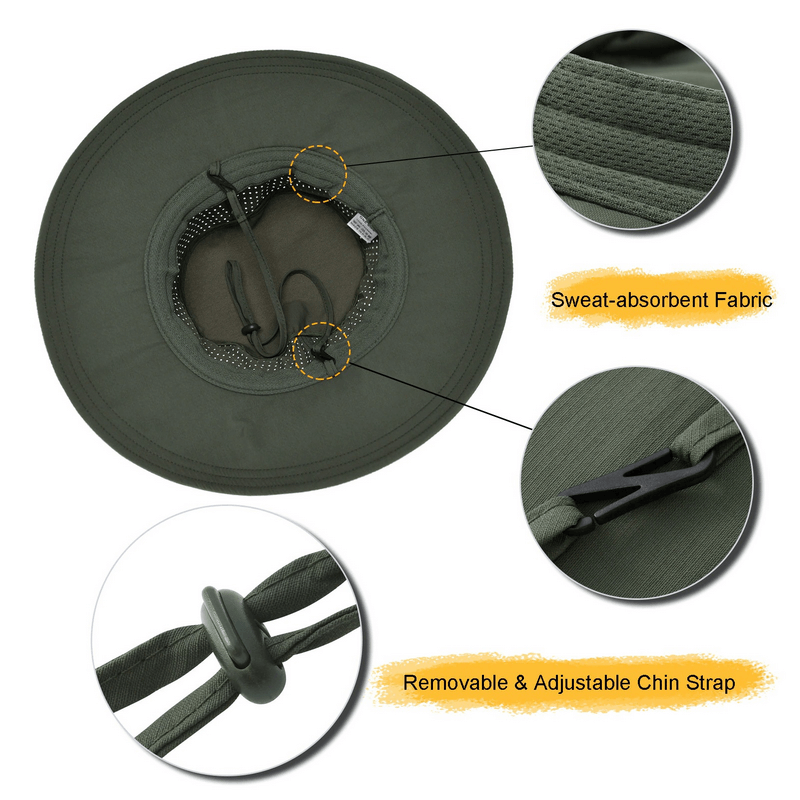 Sweat-absorbent Fabric

Removable & Adjustable Chin Strap